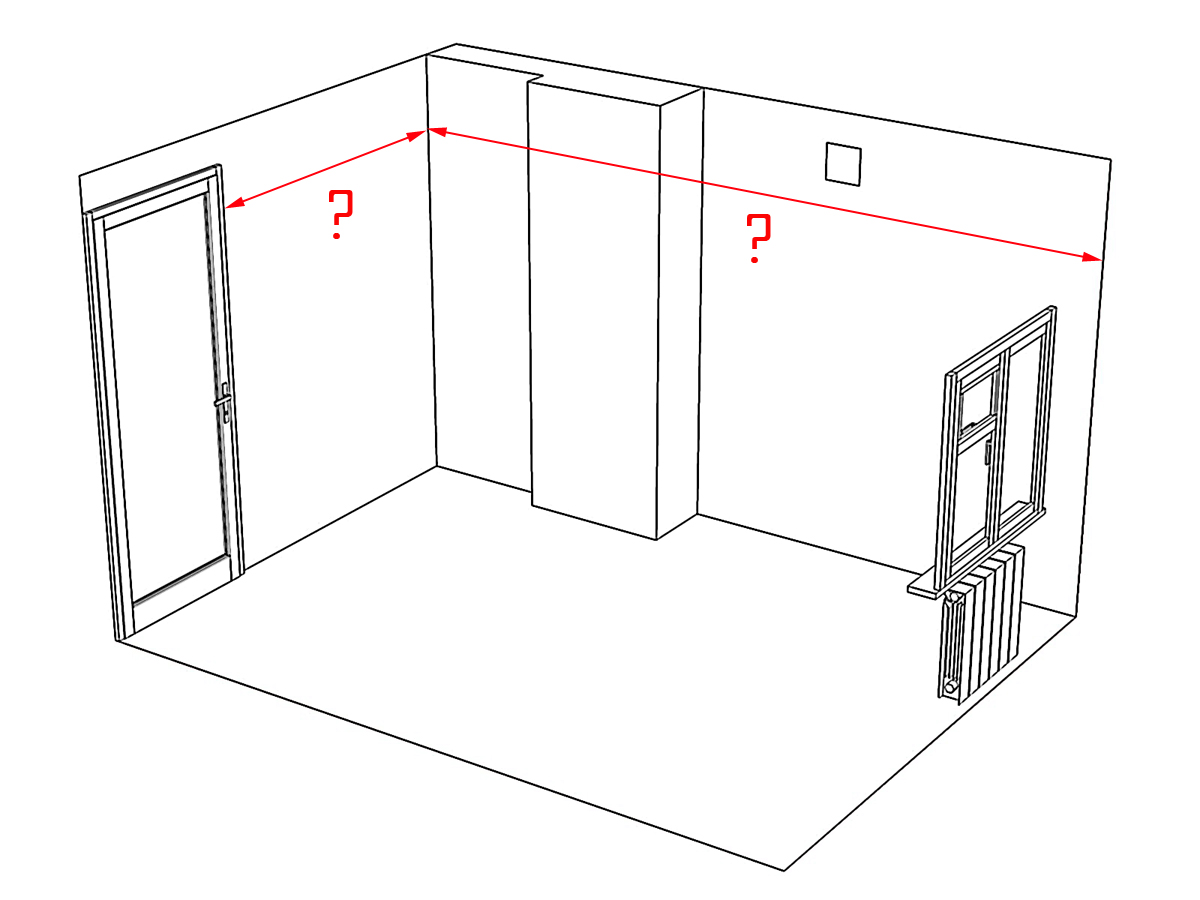 ?

?