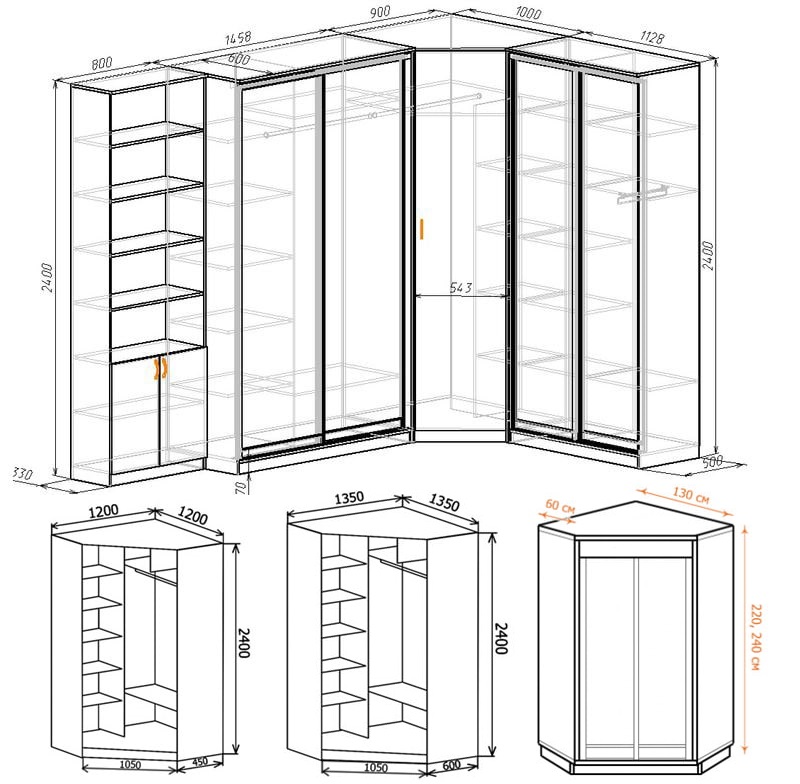 800
1458
600
900
1000
1128
2400
543
2400
330
70
500
1200
1200
2400
1050
450
1350
1350
2400
1050
600
60 см
130 см
220, 240 см